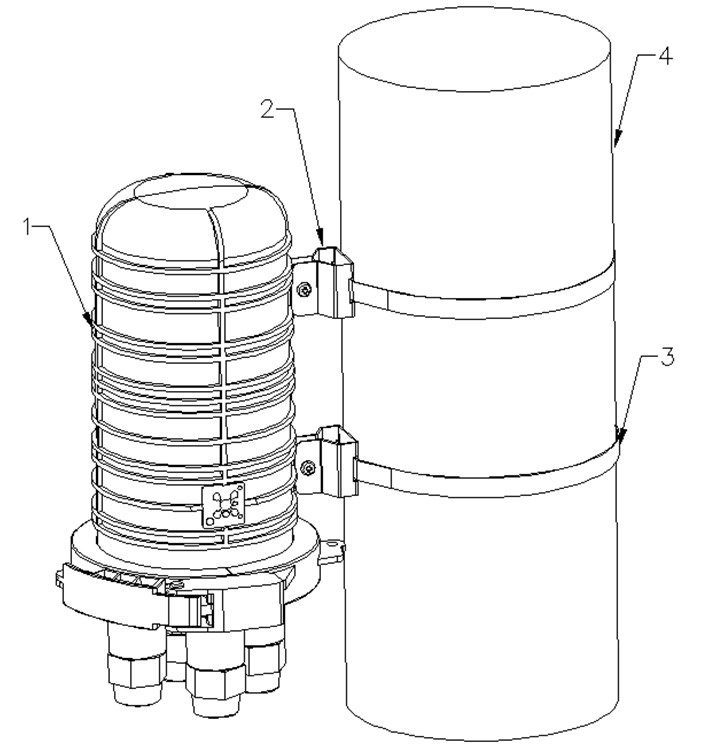 4
2
1
3